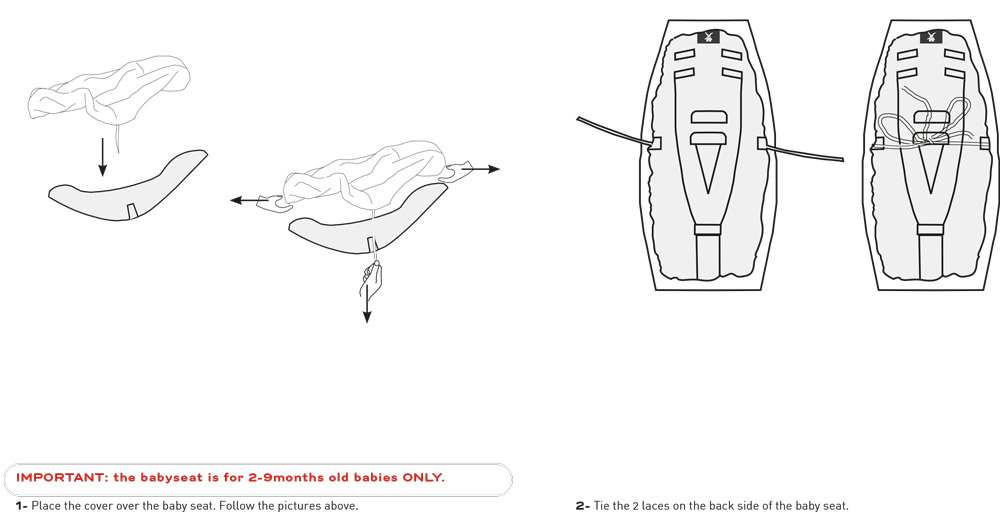 IMPORTANT: the babyseat is for 2-9months old babies ONLY.

1- Place the cover over the baby seat. Follow the pictures above.

2- Tie the 2 laces on the back side of the baby seat.