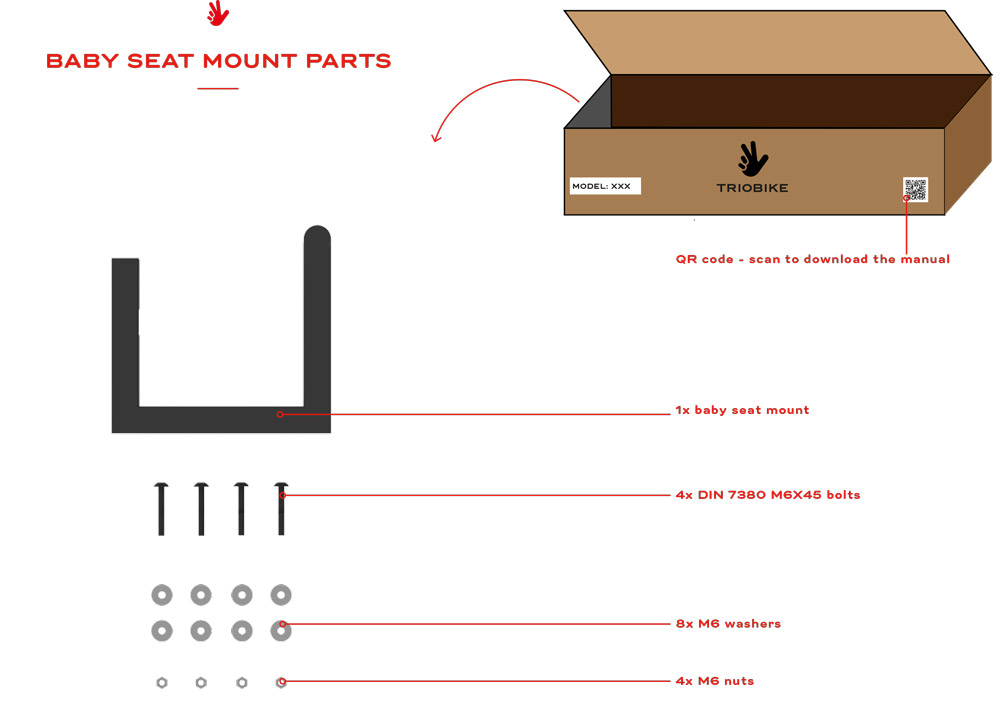 BABY SEAT MOUNT PARTS

MODEL: XXX

TRIOBIKE

QR code - scan to download the manual

1x baby seat mount

4x DIN 7380 M6X45 bolts

8x M6 washers

4x M6 nuts