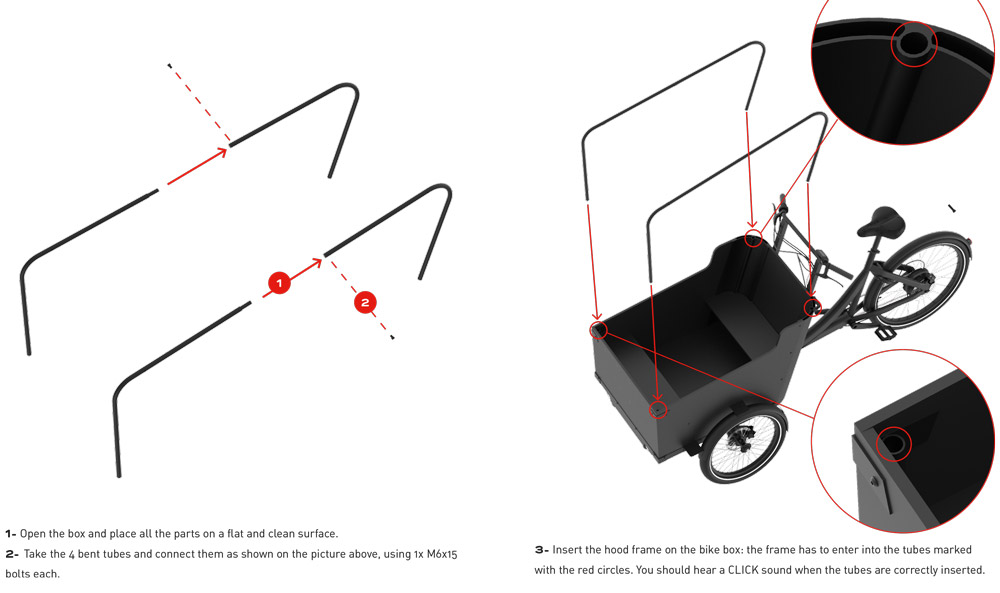 1

2

1- Open the box and place all the parts on a flat and clean surface.
2- Take the 4 bent tubes and connect them as shown on the picture above, using 1x M6x15 bolts each.

3- Insert the hood frame on the bike box: the frame has to enter into the tubes marked with the red circles. You should hear a CLICK sound when the tubes are correctly inserted.